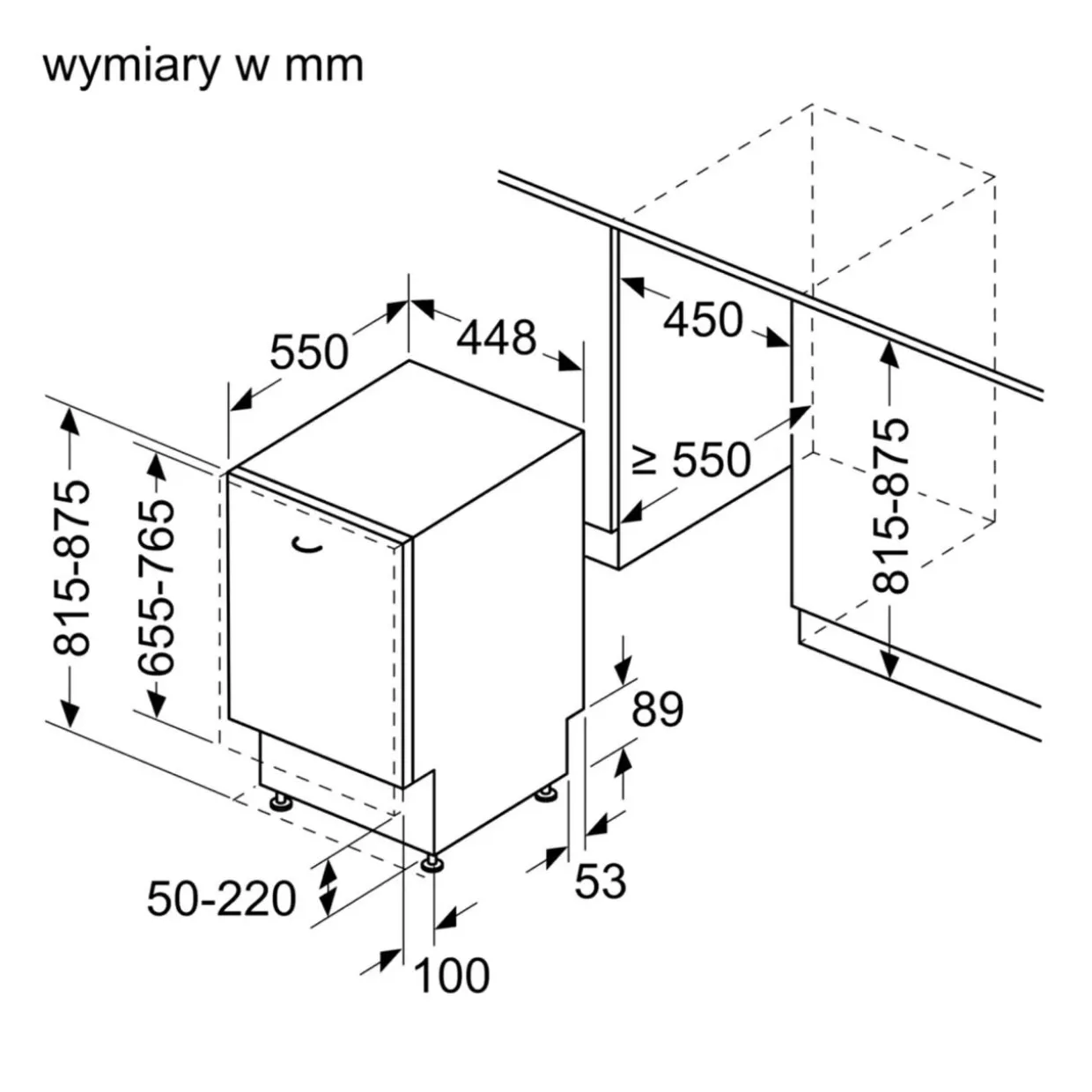 wymiary w mm

550

448

450

≥ 550

815-875

815-875

655-765

89

53

50-220

100