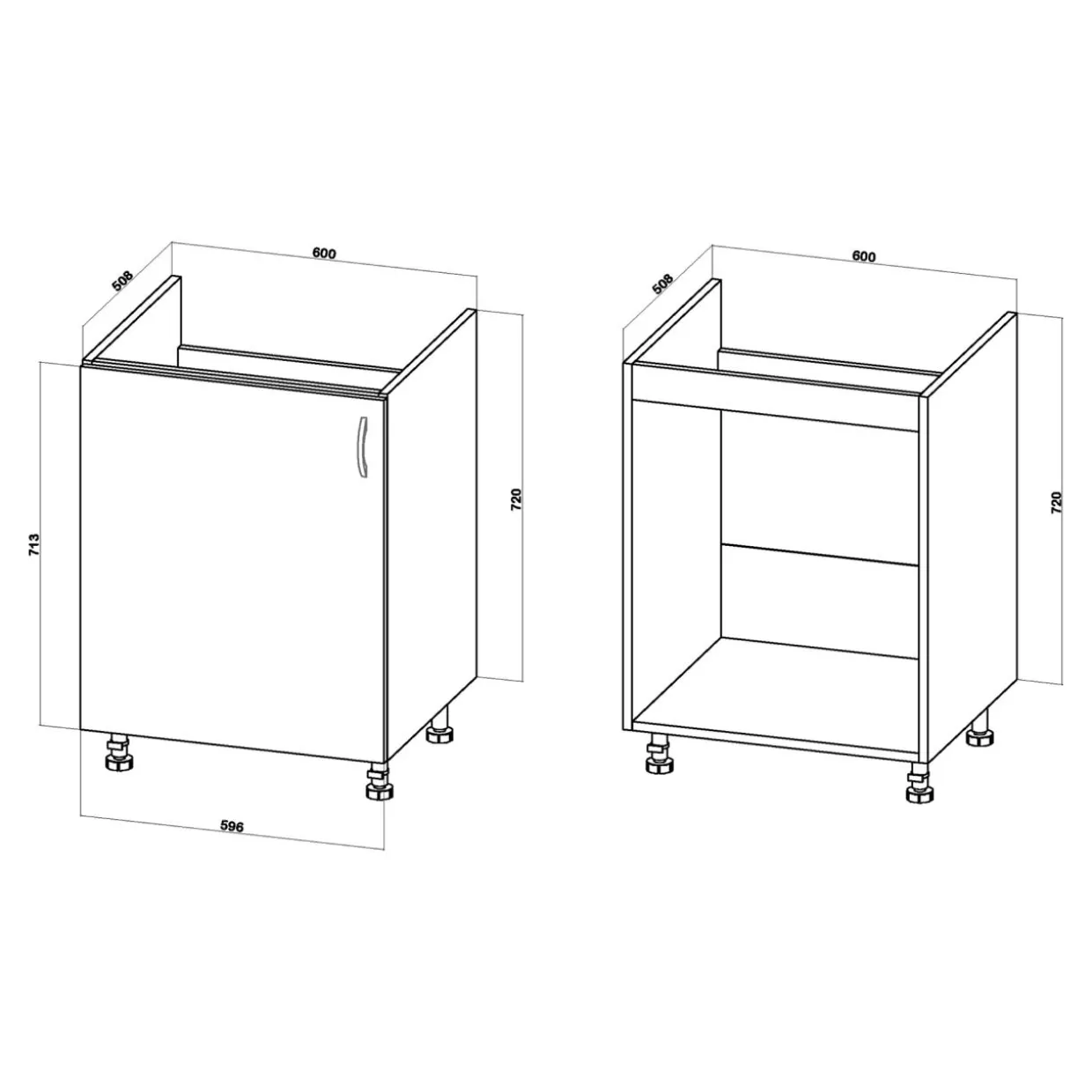 508
600
713
720
596
508
600
720