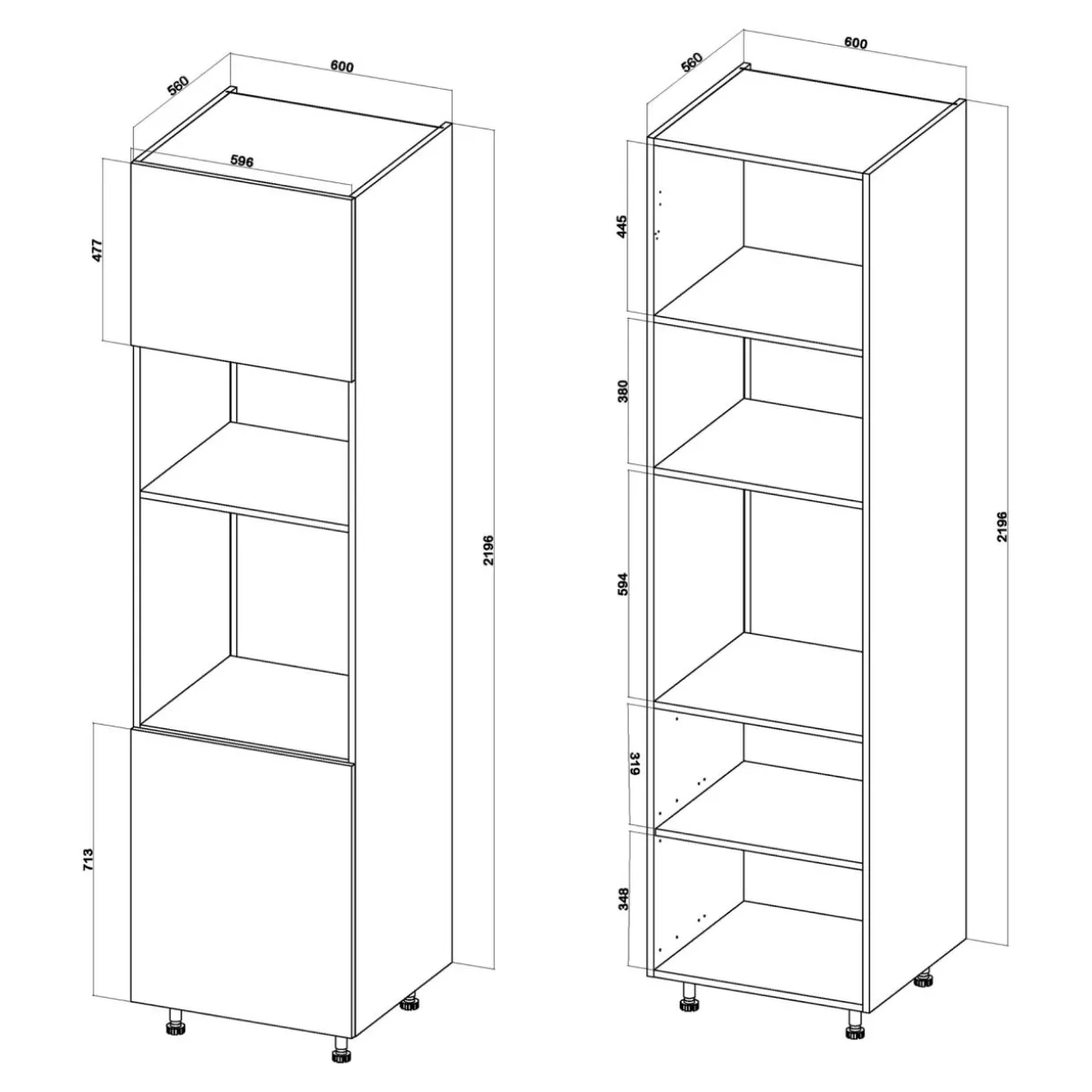 560
600
596
477
2196
713

560
600
445
380
594
319
348
2196